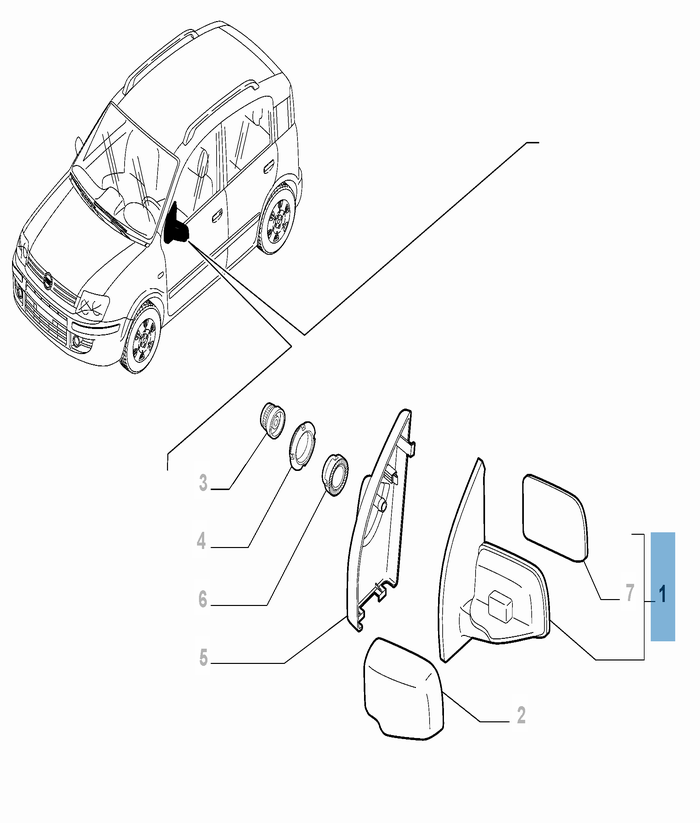 3
4
6
5
7
1
2