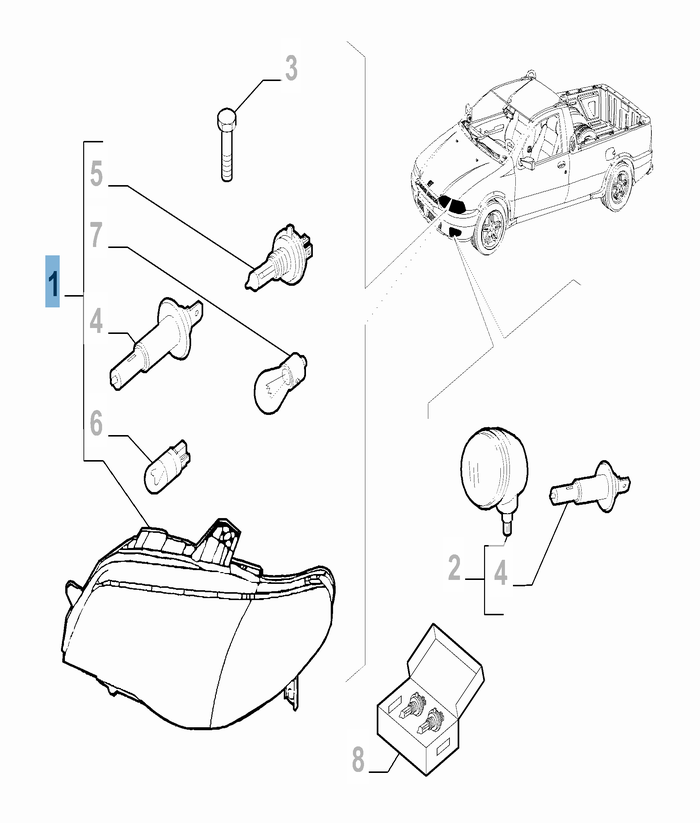 3
5
7
1
4
6
2
4
8