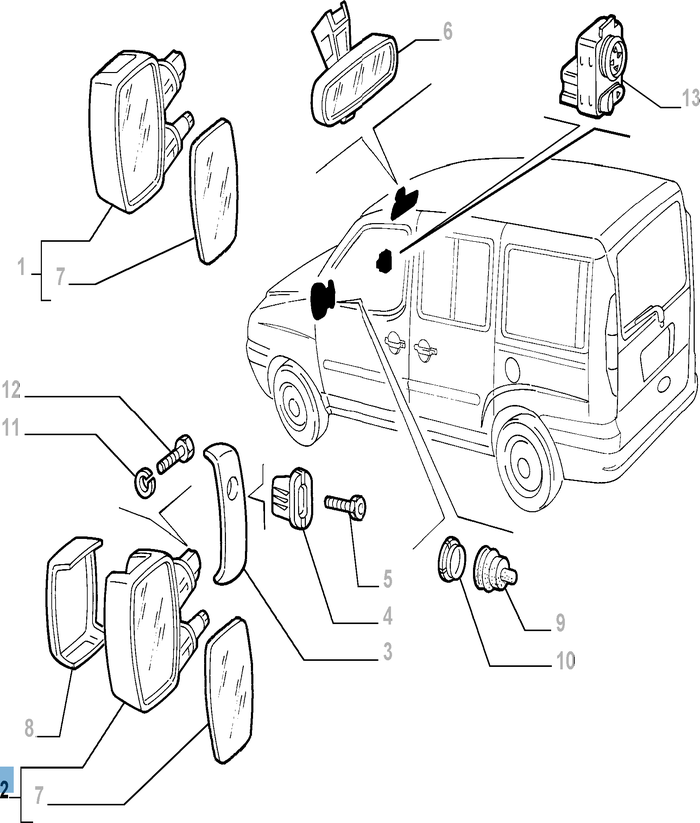 6
13
1
7
12
11
5
4
3
9
10
8
2
7